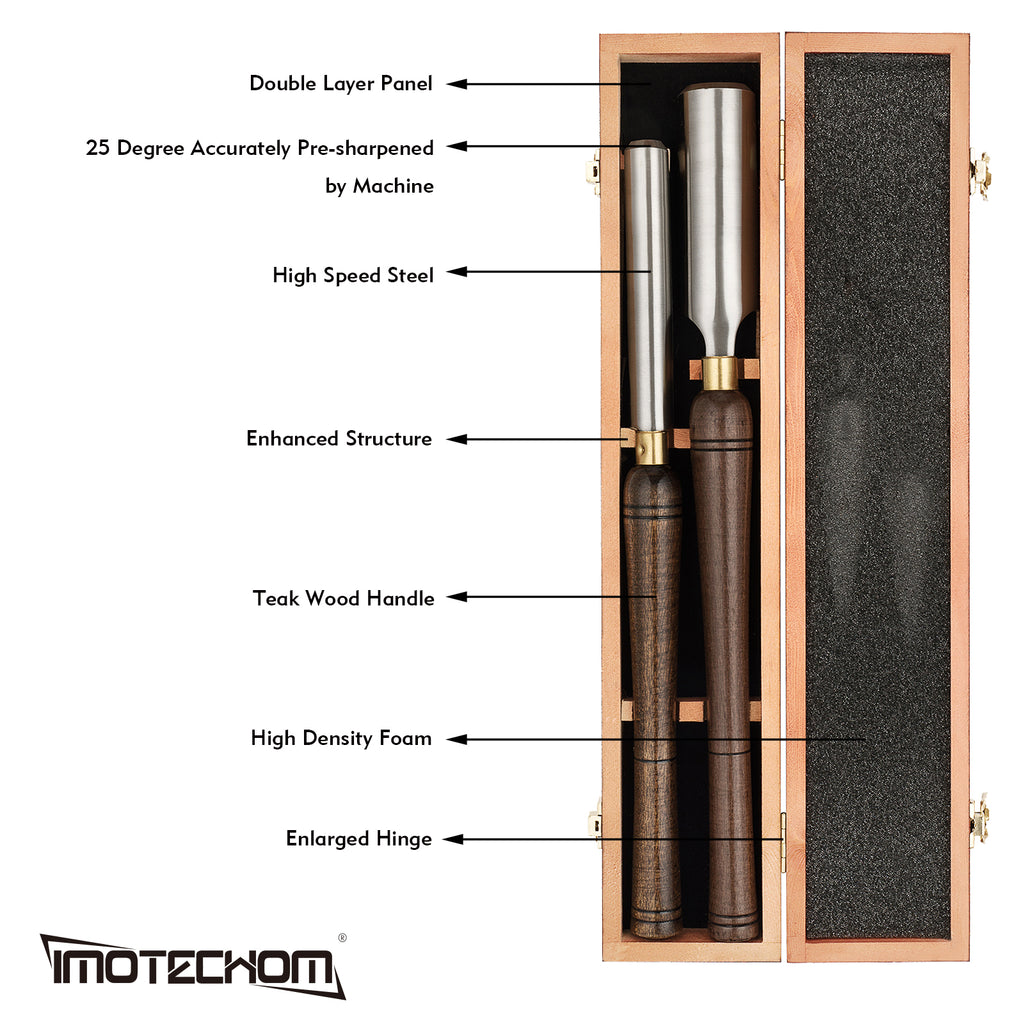 Double Layer Panel

25 Degree Accurately Pre-sharpened by Machine

High Speed Steel

Enhanced Structure

Teak Wood Handle

High Density Foam

Enlarged Hinge

IMOTECHOM®